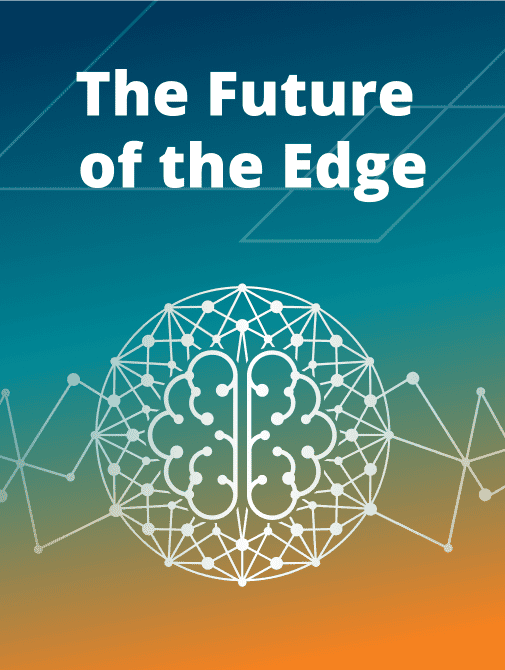 The Future of the Edge