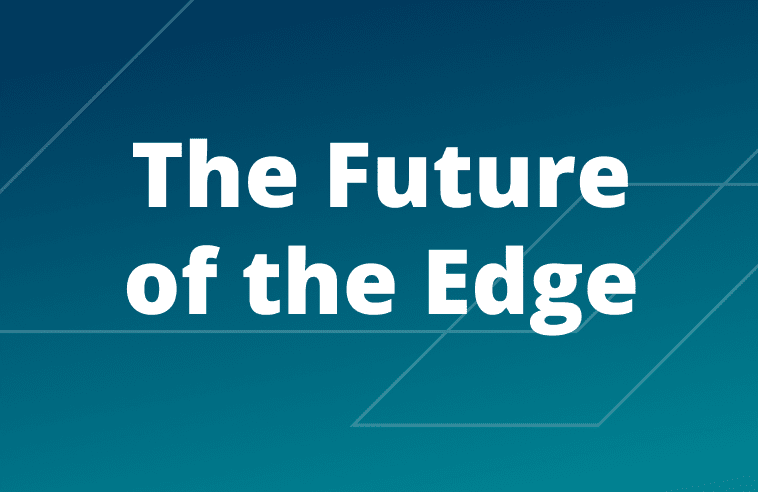 The Future of the Edge